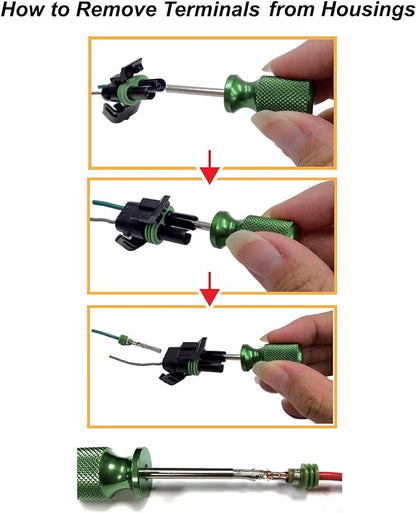 How to Remove Terminals from Housings