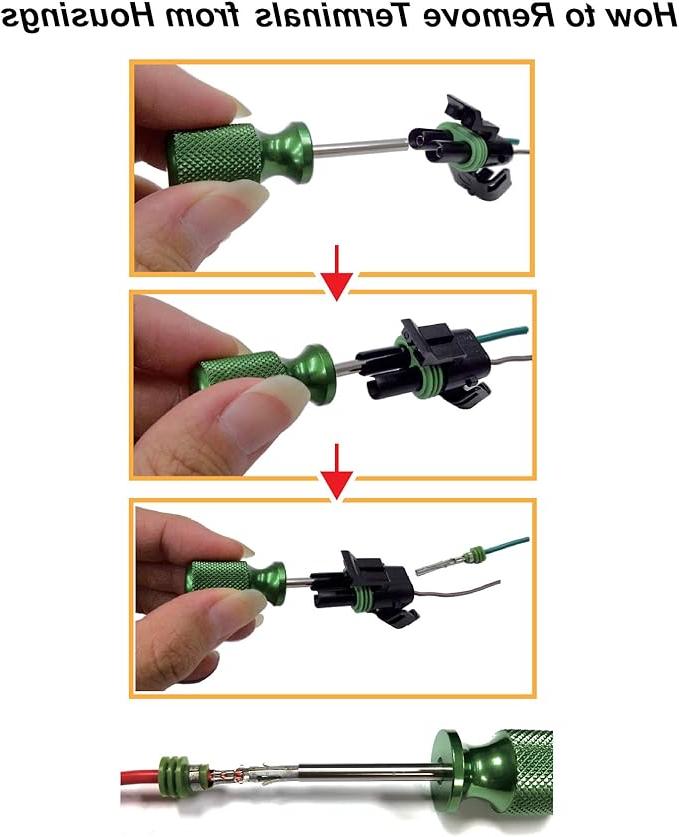 How to Remove Terminals from Housings